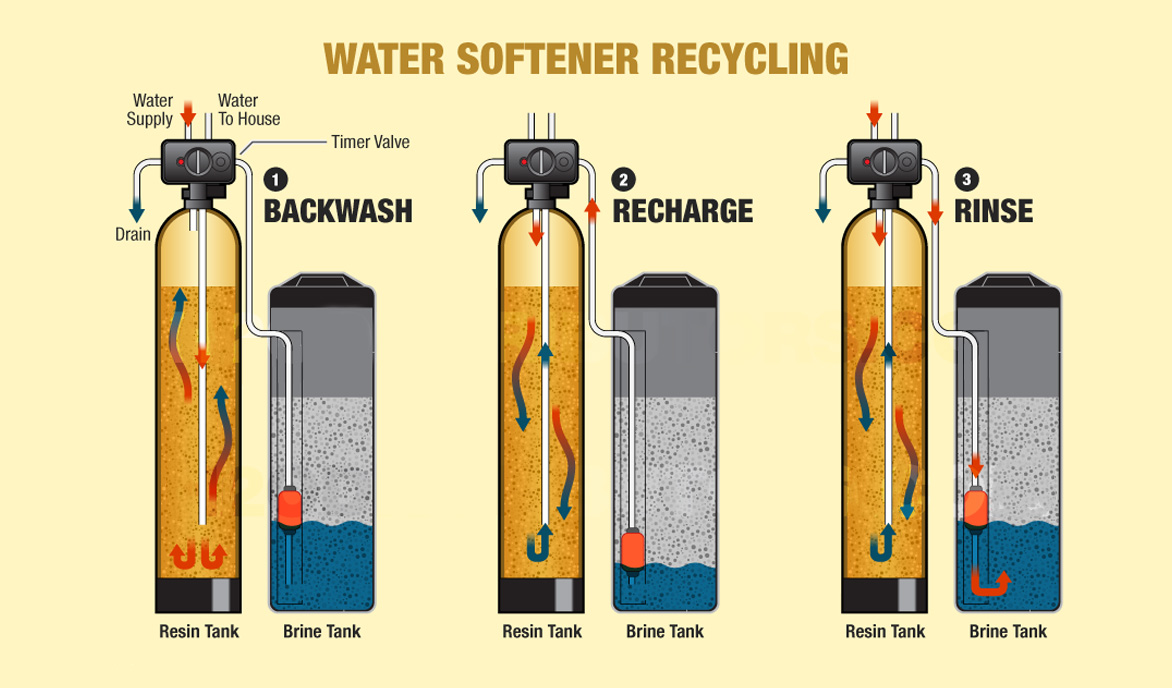 WATER SOFTENER RECYCLING

Water Supply

Water To House

Timer Valve

Drain

1 BACKWASH

Resin Tank

Brine Tank

2 RECHARGE

Resin Tank

Brine Tank

3 RINSE

Resin Tank

Brine Tank